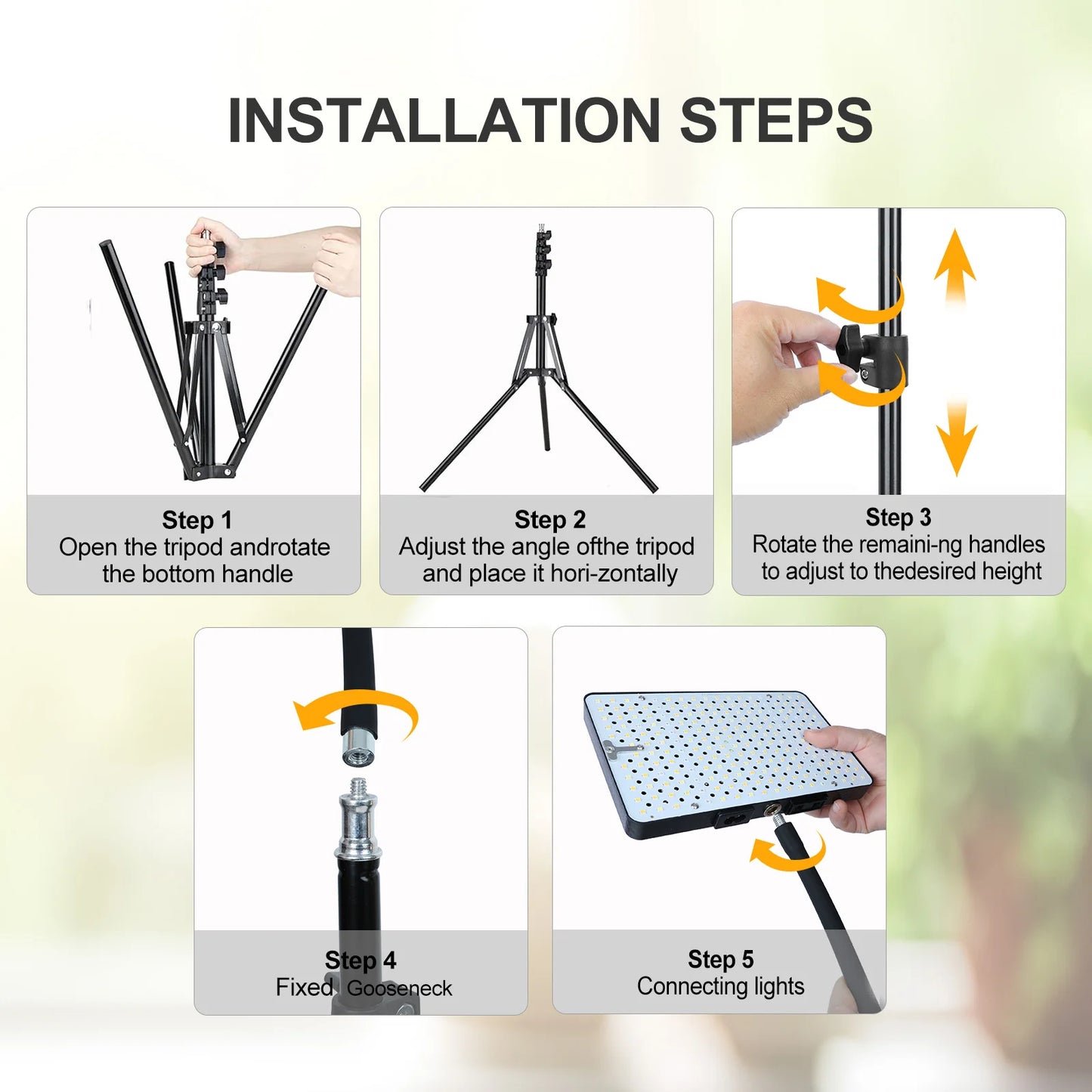 INSTALLATION STEPS

Step 1
Open the tripod androtate the bottom handle

Step 2
Adjust the angle ofthe tripod and place it hori-zontally

Step 3
Rotate the remaini-ng handles to adjust to thedesired height

Step 4
Fixed Gooseneck

Step 5
Connecting lights